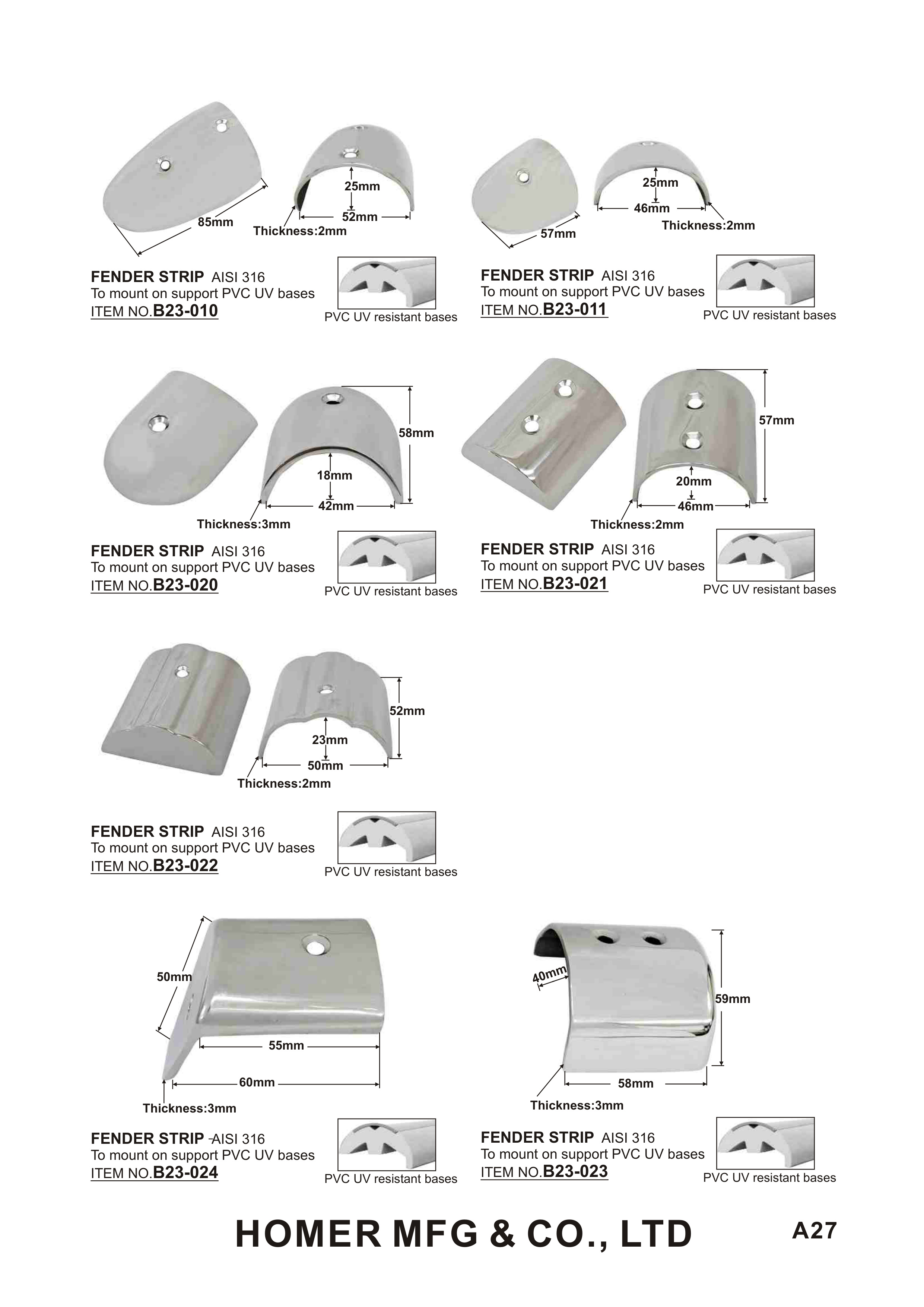 85mm
25mm
52mm
Thickness:2mm

FENDER STRIP AISI 316
To mount on support PVC UV bases
ITEM NO.B23-010

PVC UV resistant bases

57mm
25mm
46mm
Thickness:2mm

FENDER STRIP AISI 316
To mount on support PVC UV bases
ITEM NO.B23-011

PVC UV resistant bases

58mm
18mm
42mm
Thickness:3mm

FENDER STRIP AISI 316
To mount on support PVC UV bases
ITEM NO.B23-020

PVC UV resistant bases

57mm
20mm
46mm
Thickness:2mm

FENDER STRIP AISI 316
To mount on support PVC UV bases
ITEM NO.B23-021

PVC UV resistant bases

52mm
23mm
50mm
Thickness:2mm

FENDER STRIP AISI 316
To mount on support PVC UV bases
ITEM NO.B23-022

PVC UV resistant bases

50mm
55mm
60mm
Thickness:3mm

FENDER STRIP AISI 316
To mount on support PVC UV bases
ITEM NO.B23-024

PVC UV resistant bases

40mm
59mm
58mm
Thickness:3mm

FENDER STRIP AISI 316
To mount on support PVC UV bases
ITEM NO.B23-023

PVC UV resistant bases

HOMER MFG & CO., LTD

A27